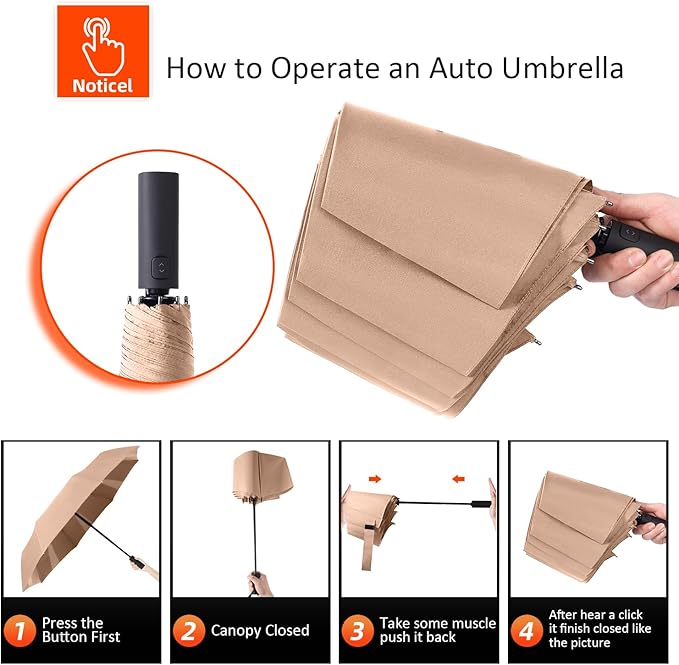 Noticel

How to Operate an Auto Umbrella

1 Press the Button First

2 Canopy Closed

3 Take some muscle push it back

4 After hear a click it finish closed like the picture